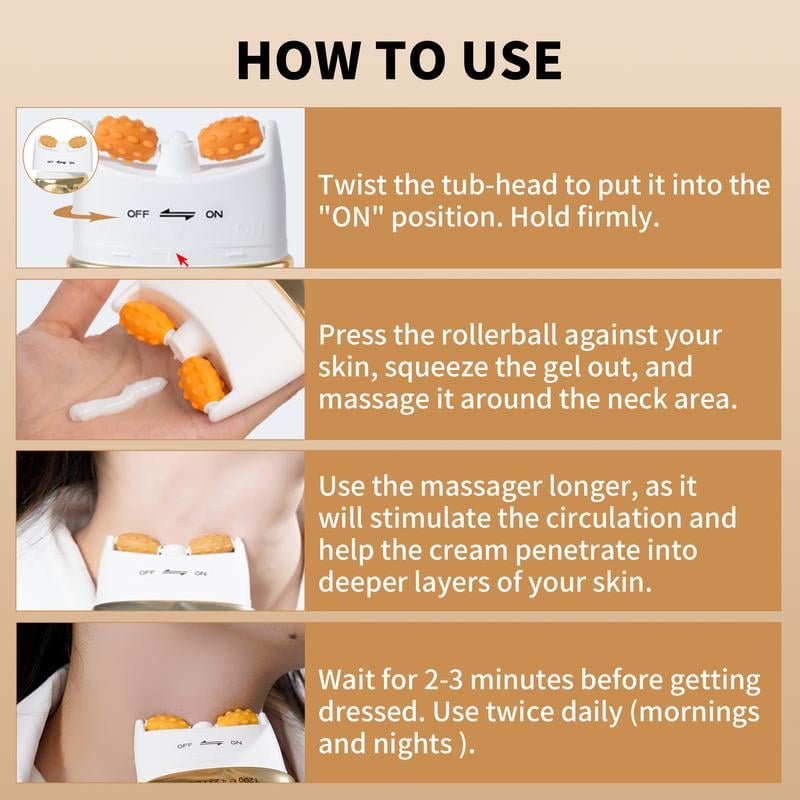 HOW TO USE

OFF ON

OFF ON

Twist the tub-head to put it into the "ON" position. Hold firmly.

Press the rollerball against your skin, squeeze the gel out, and massage it around the neck area.

OFF ON

Use the massager longer, as it will stimulate the circulation and help the cream penetrate into deeper layers of your skin.

OFF ON

Wait for 2-3 minutes before getting dressed. Use twice daily (mornings and nights ).