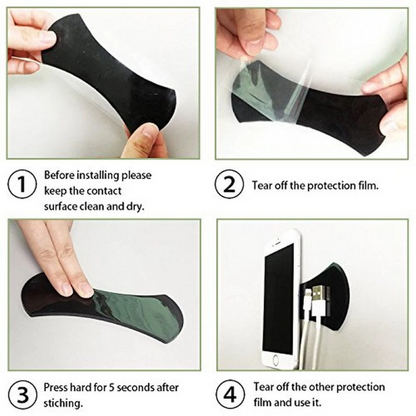 1 Before installing please keep the contact surface clean and dry.

2 Tear off the protection film.

3 Press hard for 5 seconds after stiching.

4 Tear off the other protection film and use it.